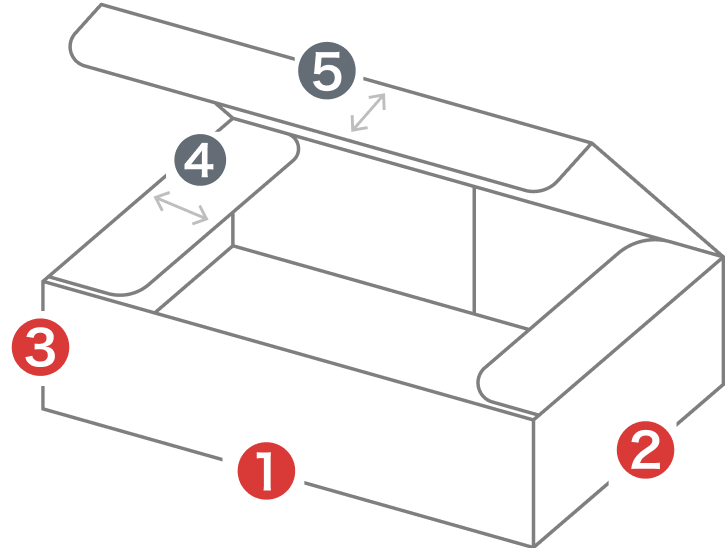 5
4
3
1
2